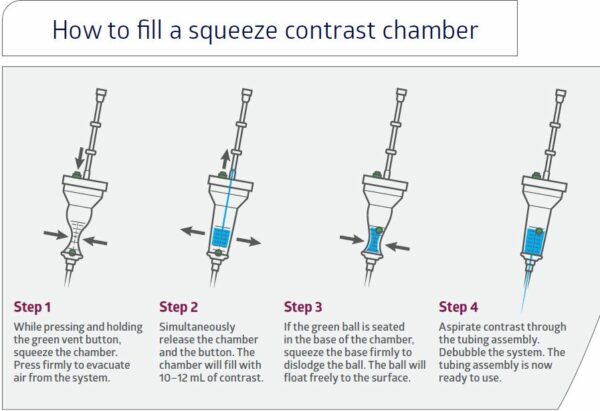 How to fill a squeeze contrast chamber

Step 1
While pressing and holding the green vent button, squeeze the chamber. Press firmly to evacuate air from the system.

Step 2
Simultaneously release the chamber and the button. The chamber will fill with 10–12 mL of contrast.

Step 3
If the green ball is seated in the base of the chamber, squeeze the base firmly to dislodge the ball. The ball will float freely to the surface.

Step 4
Aspirate contrast through the tubing assembly. Debubble the system. The tubing assembly is now ready to use.